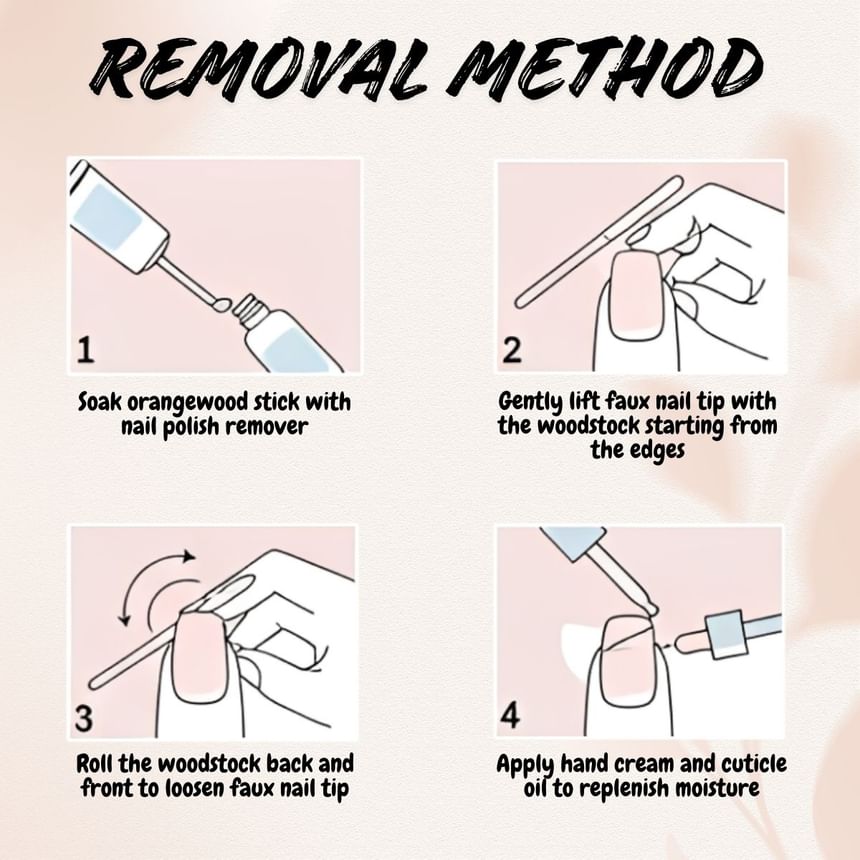 REMOVAL METHOD

1

Soak orangewood stick with nail polish remover

2

Gently lift faux nail tip with the woodstock starting from the edges

3

Roll the woodstock back and front to loosen faux nail tip

4

Apply hand cream and cuticle oil to replenish moisture